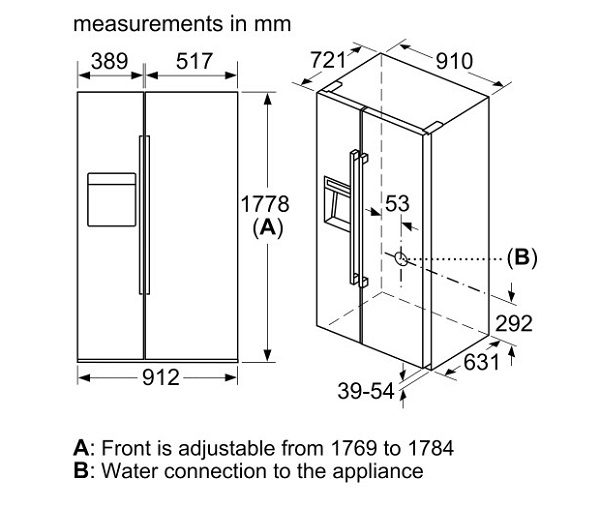 measurements in mm

389
517
1778
(A)
912

721
910
53
(B)
292
631
39-54

A: Front is adjustable from 1769 to 1784
B: Water connection to the appliance