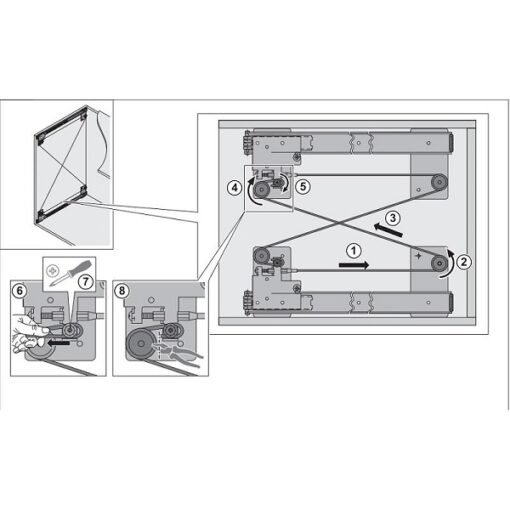 4
5
3
1
2
6
7
8