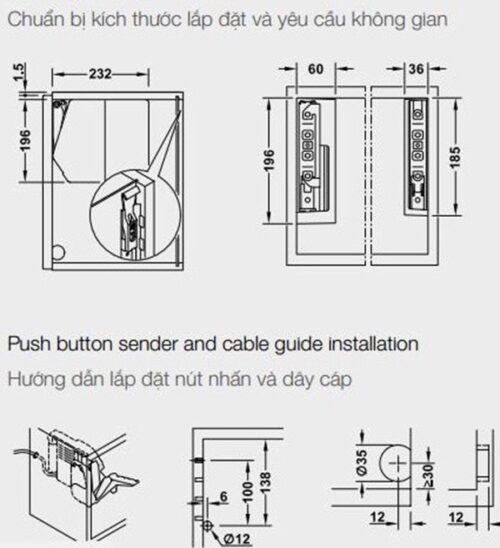 Chuẩn bị kích thước lắp đặt và yêu cầu không gian

1.5
232
196

60
36
196
185

Push button sender and cable guide installation

Hướng dẫn lắp đặt nút nhấn và dây cáp

6
100
138
Ø12

Ø35
≥30
12

12