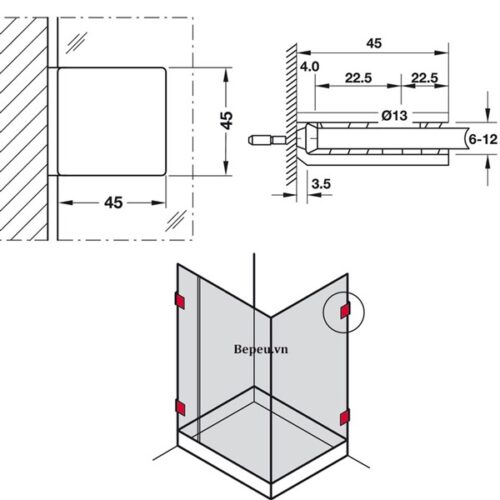 45

45

45

4.0

22.5

22.5

Ø13

6-12

3.5

Bepeu.vn