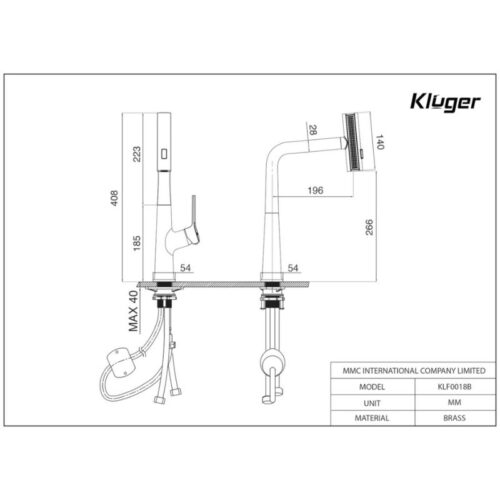 Kluger

408
223
185
54
MAX 40
28
140
196
266
54

| MMC INTERNATIONAL COMPANY LIMITED | |
|---|---|
| MODEL | KLF0018B |
| UNIT | MM |
| MATERIAL | BRASS |