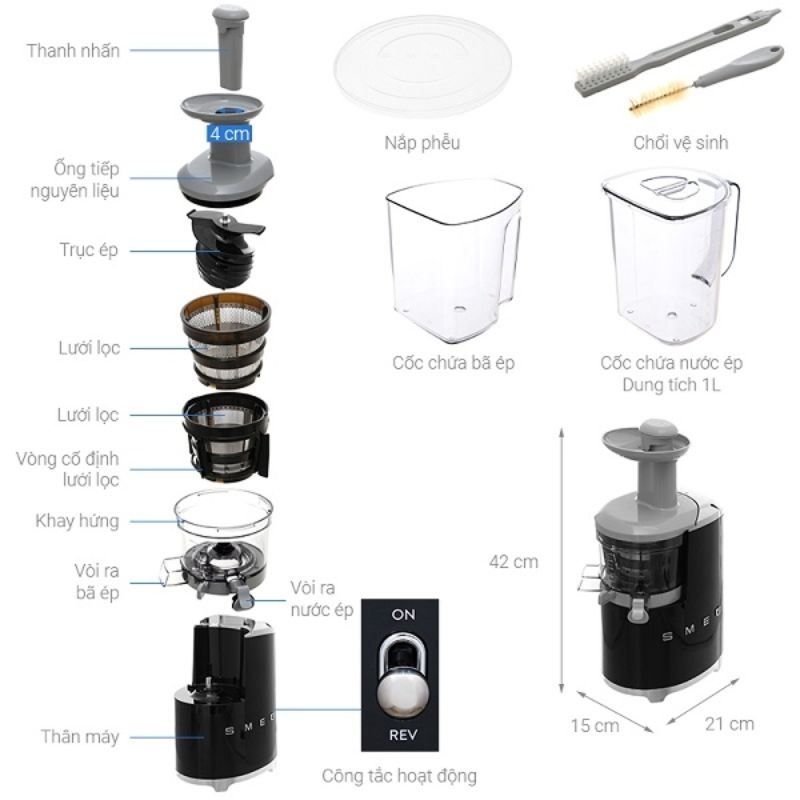 Thanh nhấn

4 cm

Ống tiếp nguyên liệu

Trục ép

Lưới lọc

Lưới lọc

Vòng cố định lưới lọc

Khay hứng

Vòi ra bã ép

Vòi ra nước ép

Thân máy

SMEG

ON

REV

Công tắc hoạt động

Nắp phễu

Chổi vệ sinh

Cốc chứa bã ép

Cốc chứa nước ép Dung tích 1L

42 cm

SMEG

15 cm

21 cm