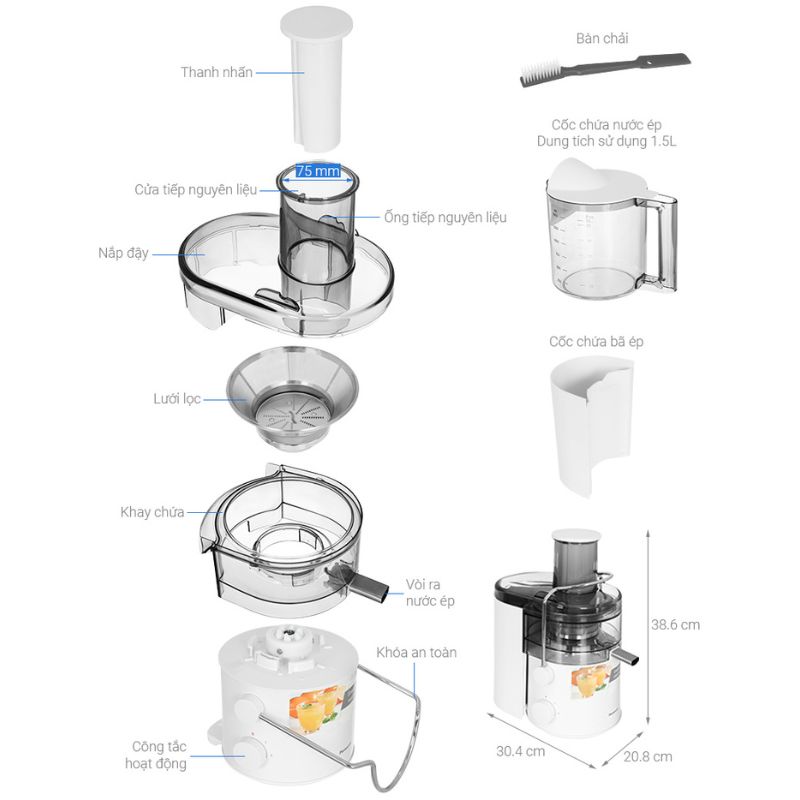 Thanh nhấn

75 mm

Cửa tiếp nguyên liệu

Ống tiếp nguyên liệu

Nắp đậy

Lưới lọc

Khay chứa

Vòi ra nước ép

Khóa an toàn

Công tắc hoạt động

Bàn chải

Cốc chứa nước ép
Dung tích sử dụng 1.5L

Cốc chứa bã ép

38.6 cm

30.4 cm

20.8 cm