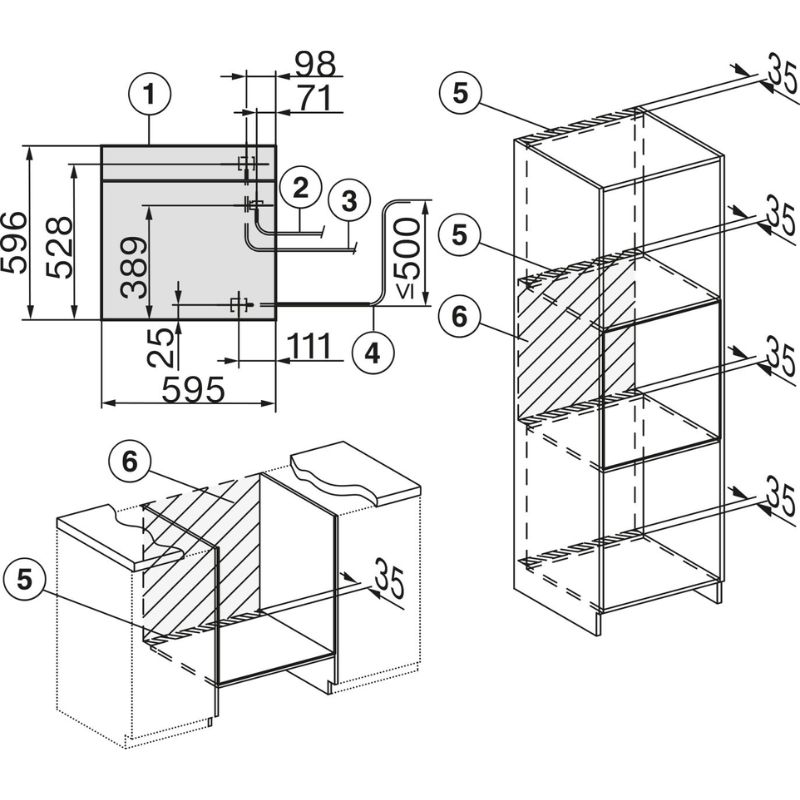 98
71
1
2
3
596
528
389
≤500
25
111
4
595
5
35
5
35
6
35
35
6
5
35