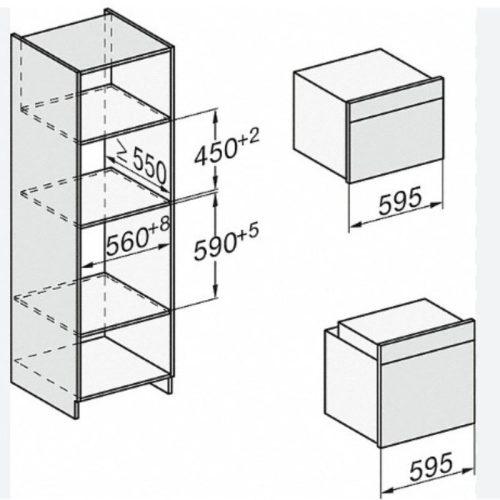 $\geq 550$

$450^{+2}$

$560^{+8}$

$590^{+5}$

595

595