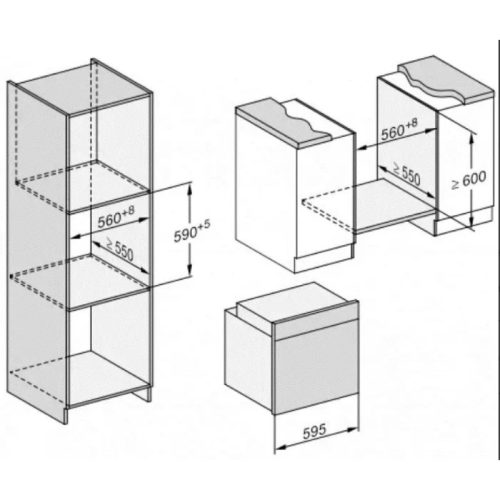 $560^{+8}$
$\geq 550$
$590^{+5}$

$560^{+8}$
$\geq 550$
$\geq 600$

595