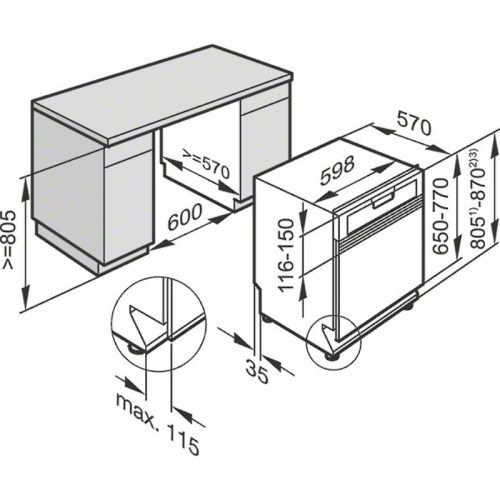 >=805

>=570

600

570

598

116-150

650-770

$805^{1)}$-$870^{2)3)}$

35

max. 115