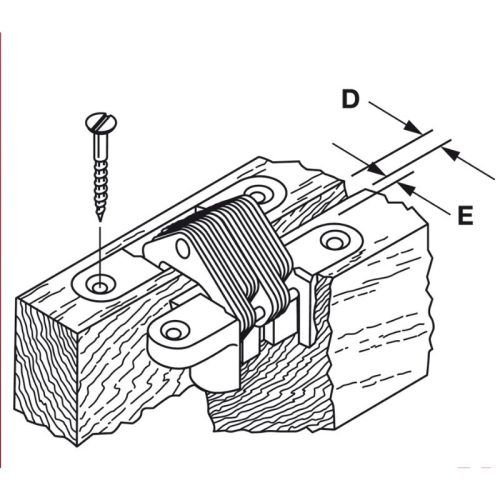 D

E