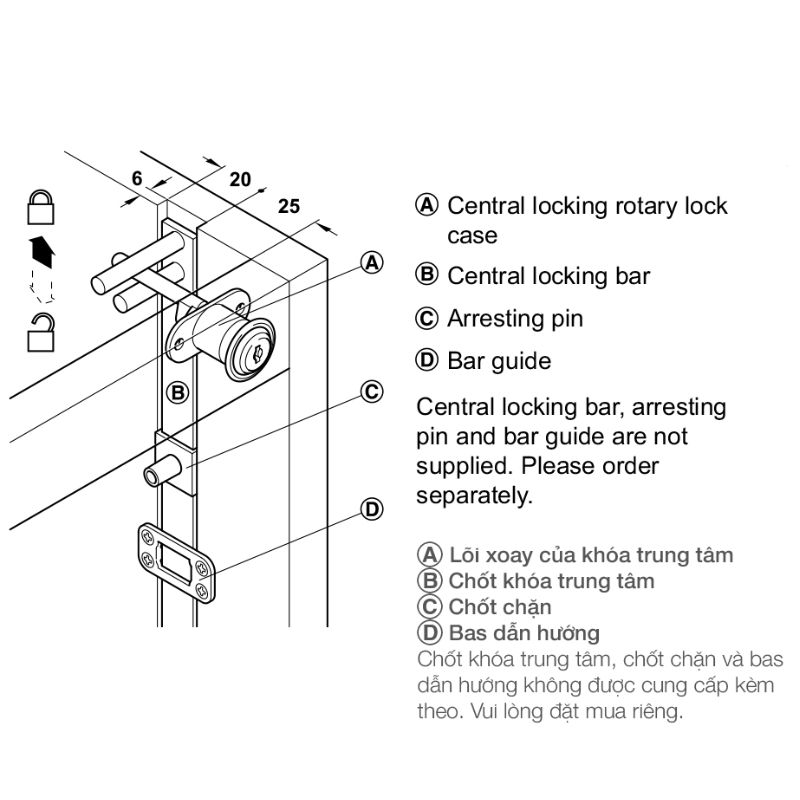 6
20
25
A
B
C
D

Ⓐ Central locking rotary lock case

Ⓑ Central locking bar

Ⓒ Arresting pin

Ⓓ Bar guide

Central locking bar, arresting pin and bar guide are not supplied. Please order separately.

Ⓐ Lõi xoay của khóa trung tâm
Ⓑ Chốt khóa trung tâm
Ⓒ Chốt chặn
Ⓓ Bas dẫn hướng
Chốt khóa trung tâm, chốt chặn và bas dẫn hướng không được cung cấp kèm theo. Vui lòng đặt mua riêng.